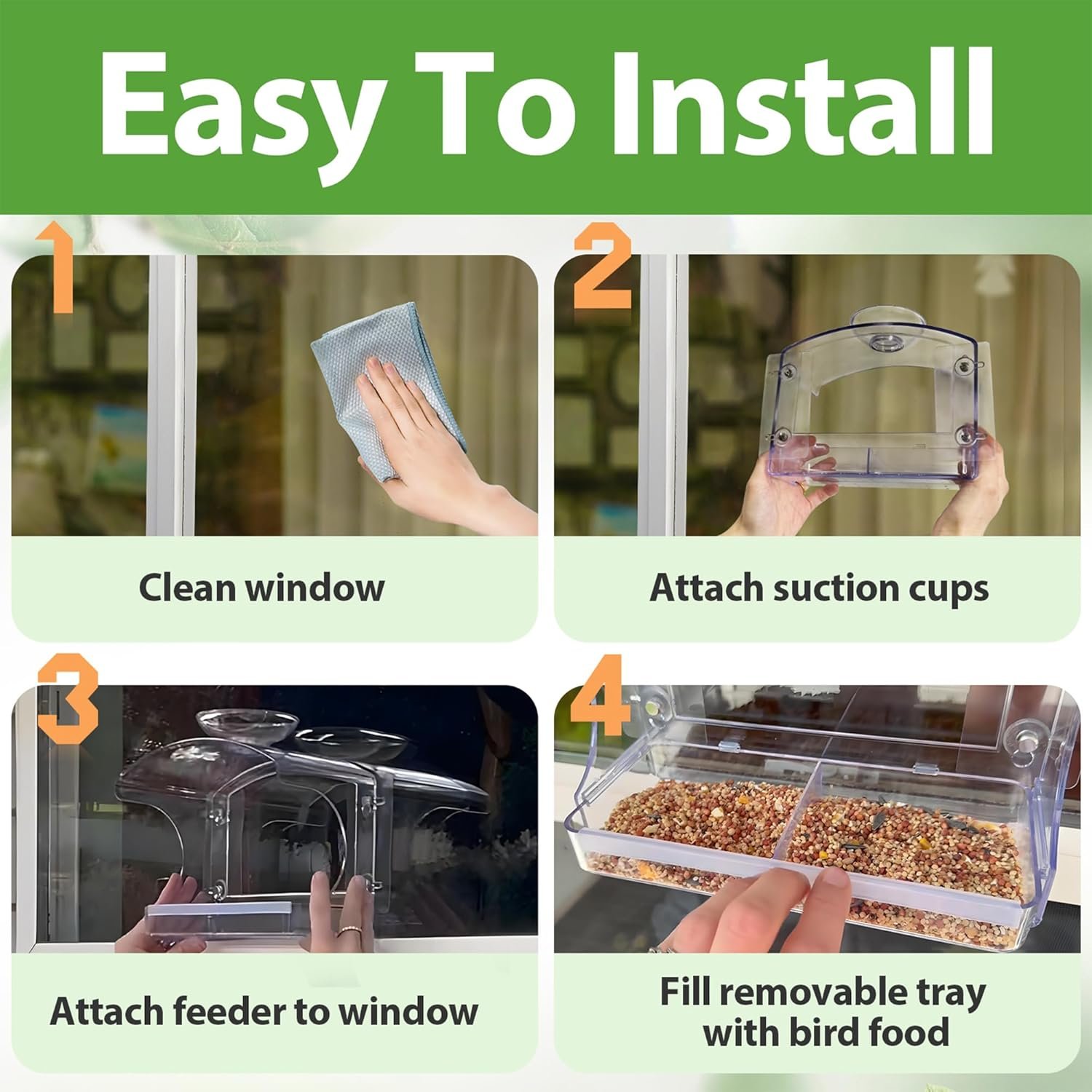 Easy To Install

1

Clean window

2

Attach suction cups

3

Attach feeder to window

4

Fill removable tray with bird food