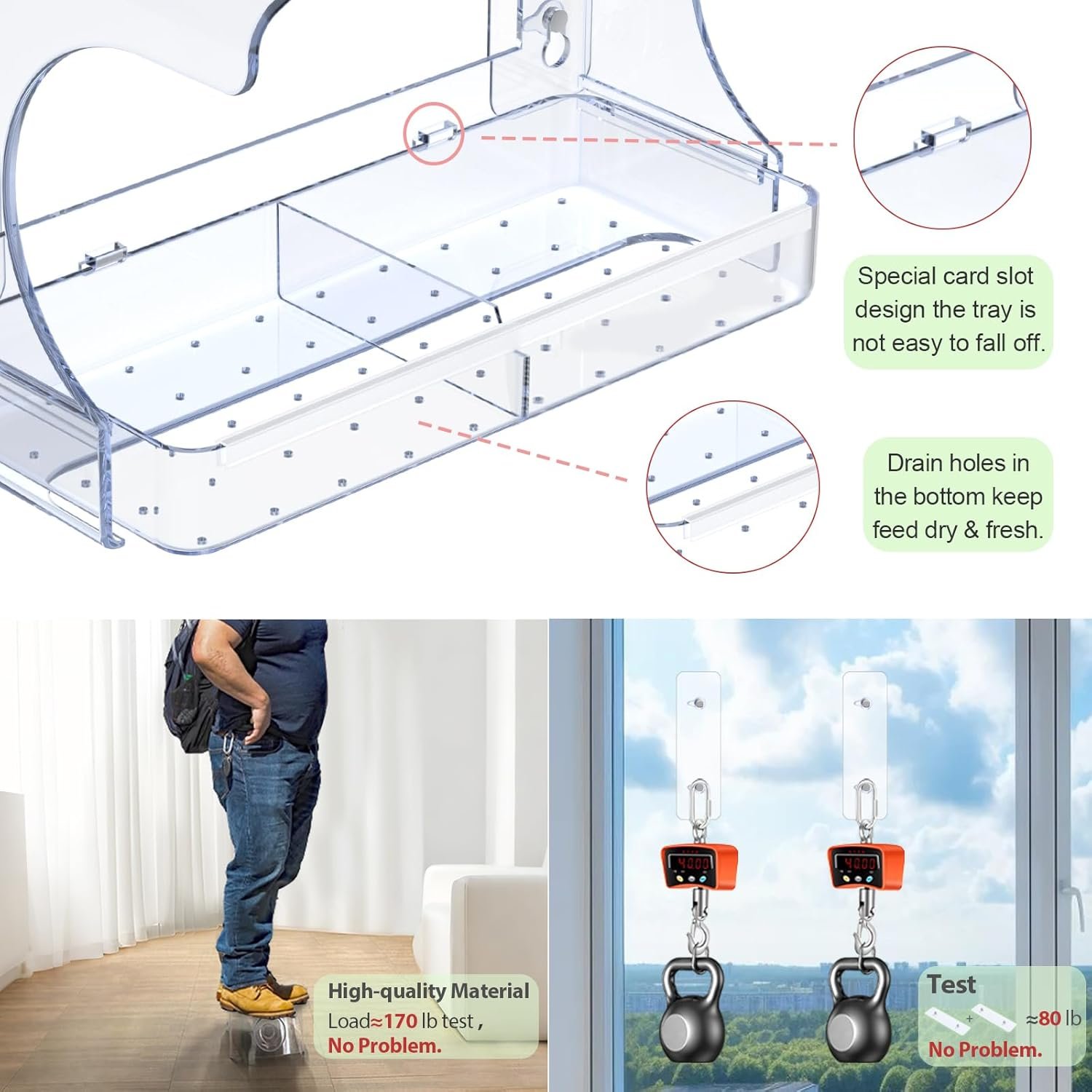 Special card slot design the tray is not easy to fall off.

Drain holes in the bottom keep feed dry & fresh.

High-quality Material
Load≈170 lb test ,
No Problem.

40.00

40.00

Test
+
≈80 lb
No Problem.