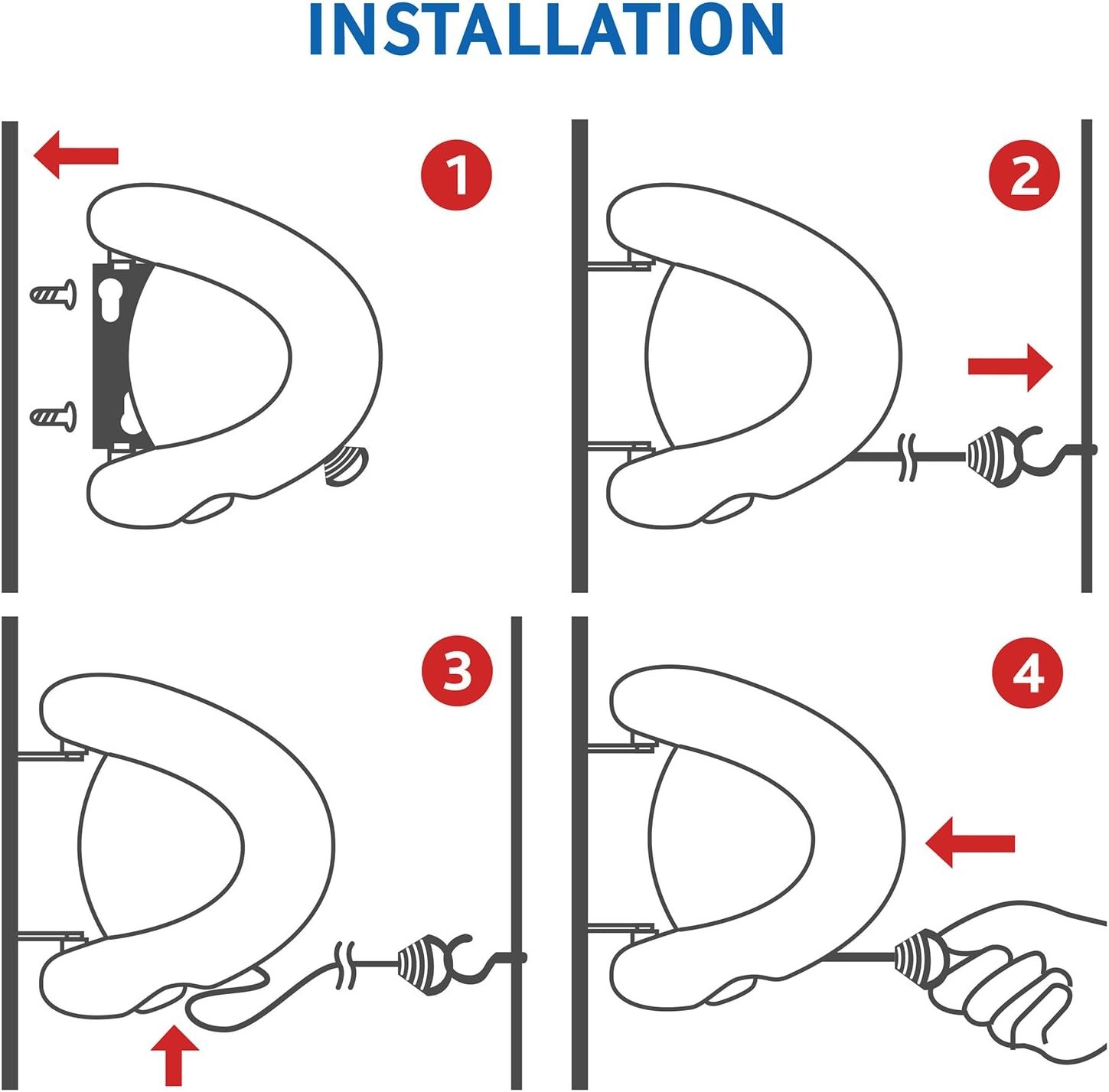 INSTALLATION

1

2

3

4