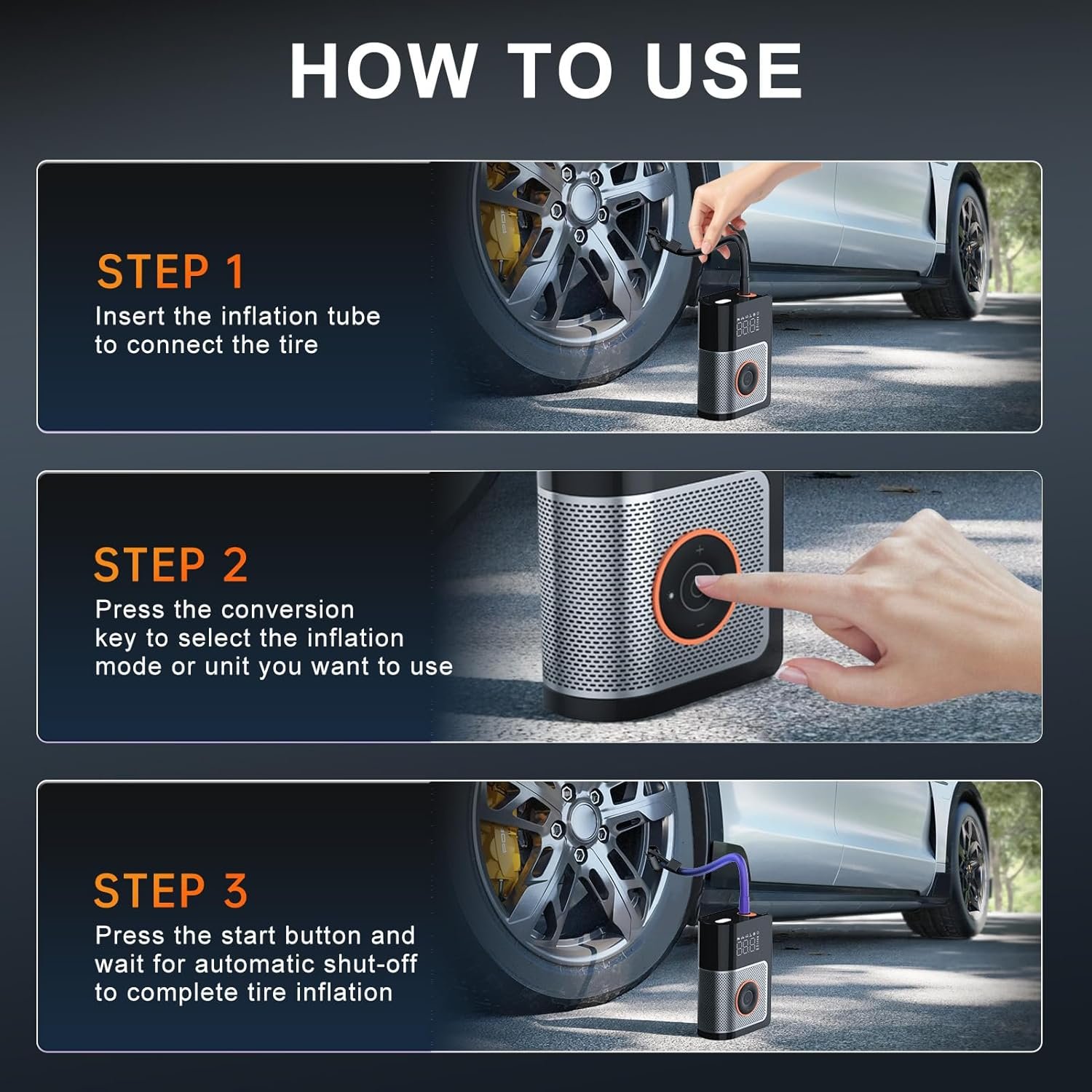 HOW TO USE

STEP 1
Insert the inflation tube to connect the tire

STEP 2
Press the conversion key to select the inflation mode or unit you want to use

STEP 3
Press the start button and wait for automatic shut-off to complete tire inflation