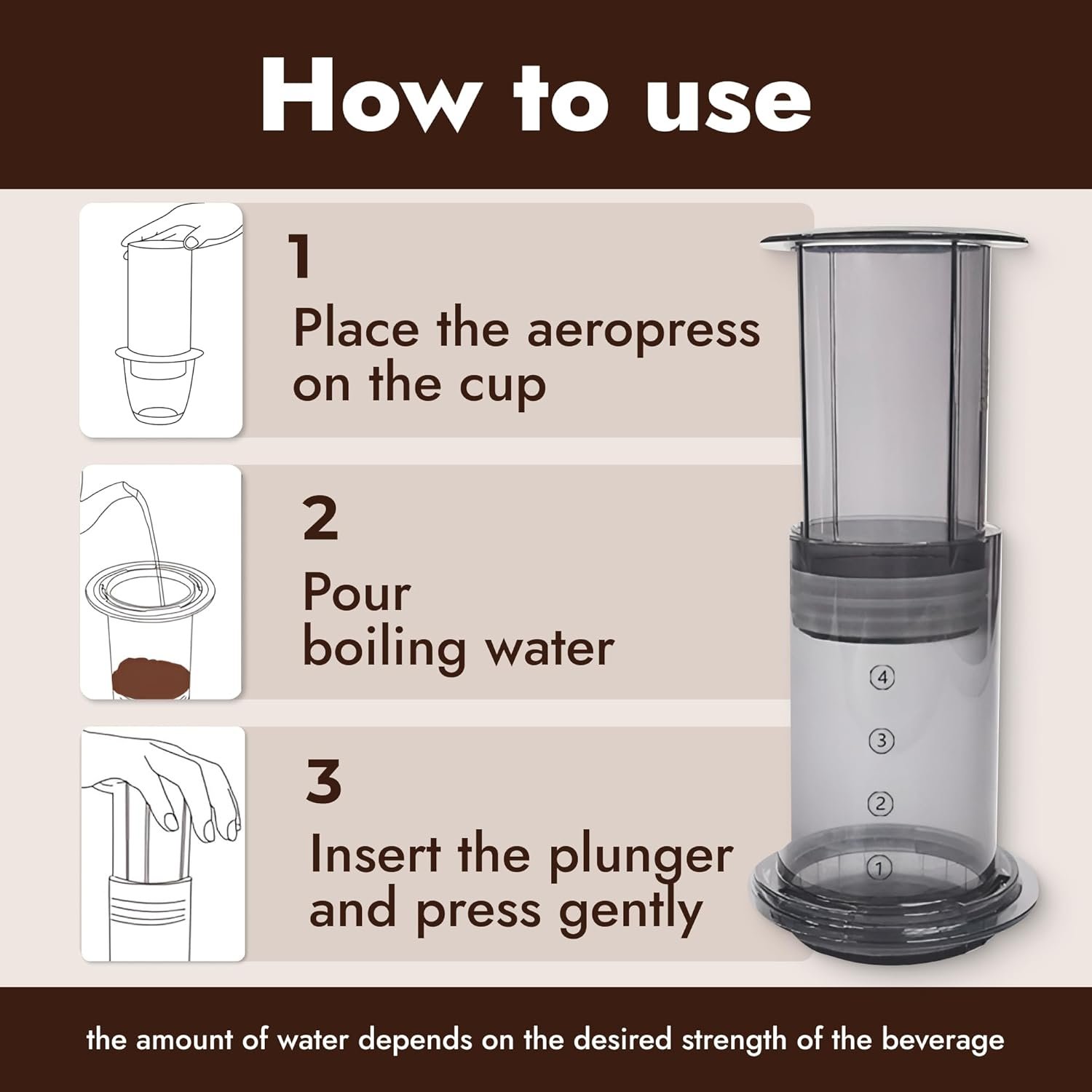 How to use

1

Place the aeropress on the cup

2

Pour boiling water

3

Insert the plunger and press gently

4

3

2

1

the amount of water depends on the desired strength of the beverage